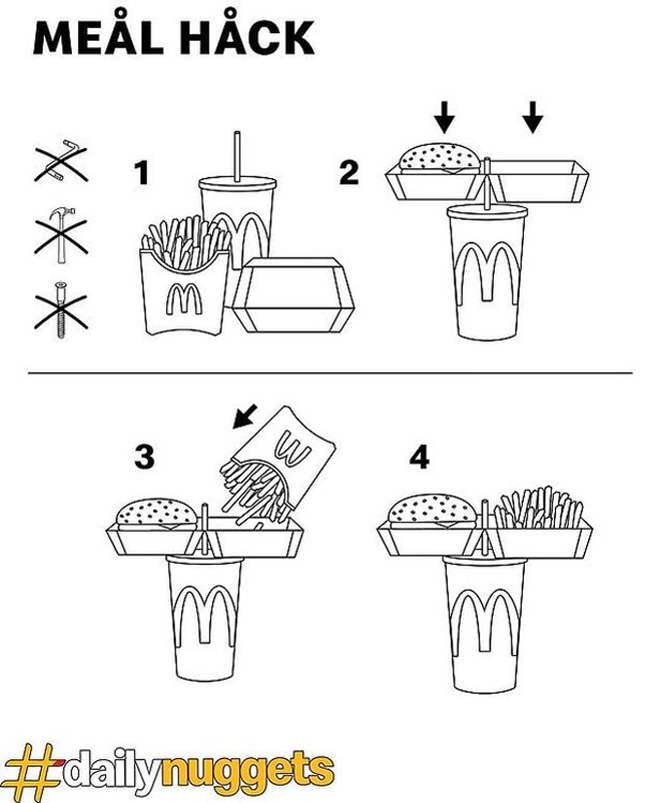 MEÅL HÅCK

1

2

3

4

#dailynuggets