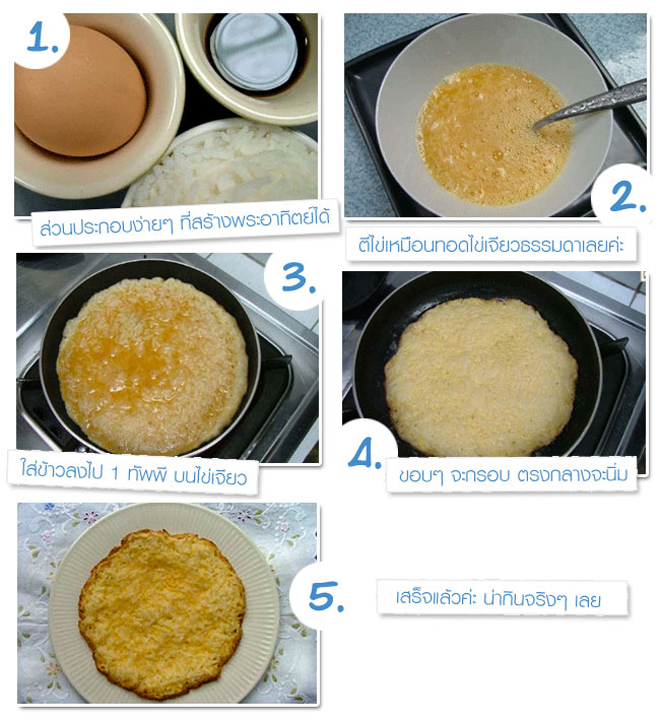 1.

ส่วนประกอบง่ายๆ ที่สร้างพระอาทิตย์ได้

2.

ตีไข่เหมือนทอดไข่เจียวธรรมดาเลยค่ะ

3.

ใส่ข้าวลงไป 1 ทัพพี บนไข่เจียว

4.

ขอบๆ จะกรอบ ตรงกลางจะนิ่ม

5.

เสร็จแล้วค่ะ น่ากินจริงๆ เลย